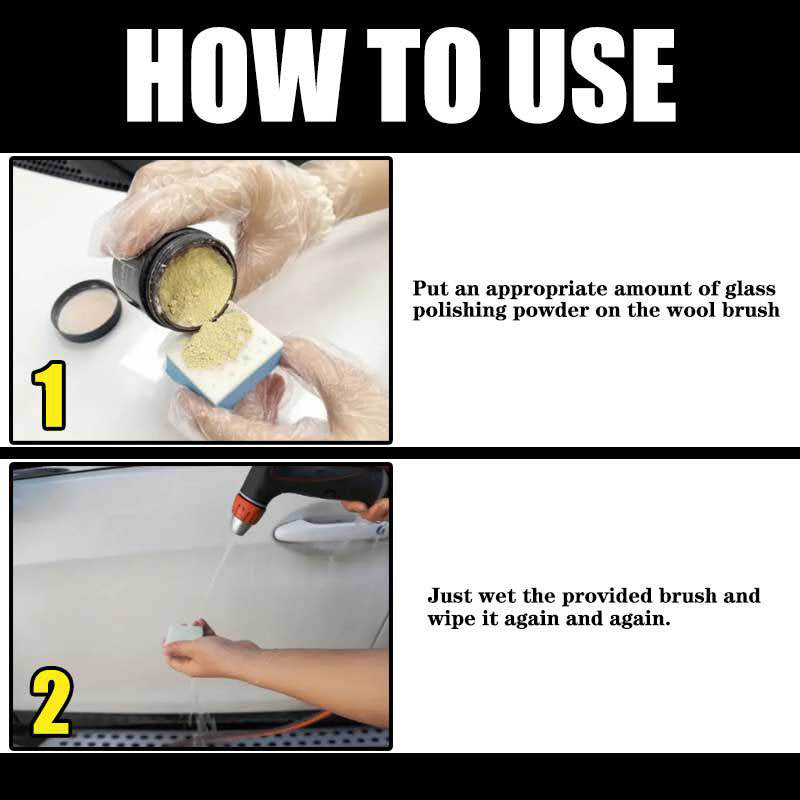 HOW TO USE

1

Put an appropriate amount of glass polishing powder on the wool brush

2

Just wet the provided brush and wipe it again and again.