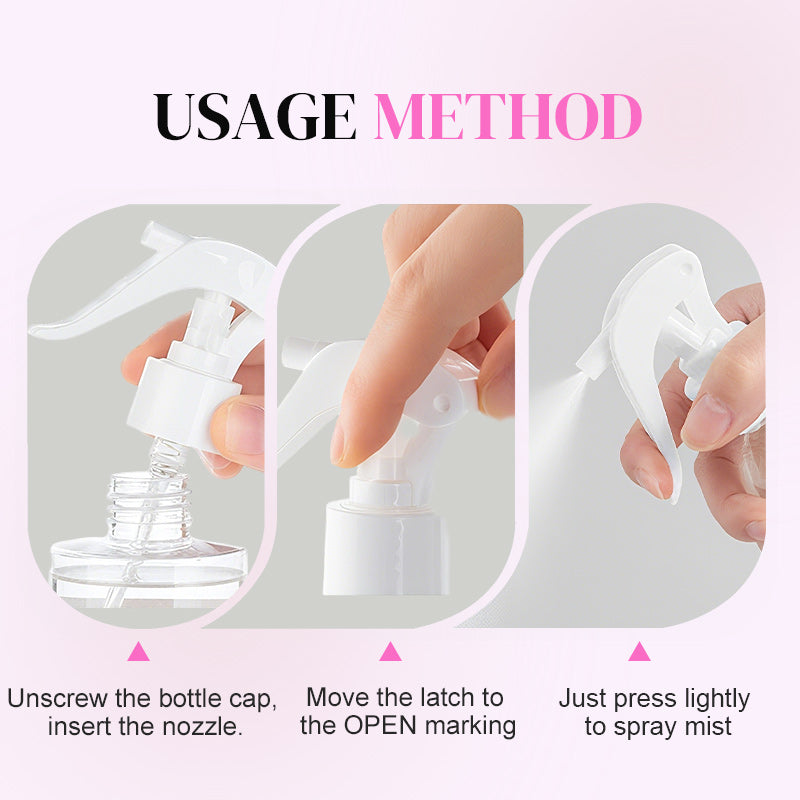 USAGE METHOD

Unscrew the bottle cap, insert the nozzle.

Move the latch to the OPEN marking

Just press lightly to spray mist