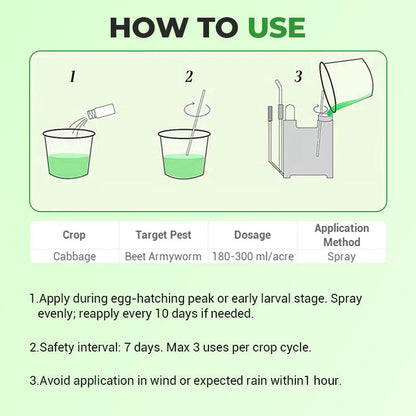 HOW TO USE

1

2

3

| Crop | Target Pest | Dosage | Application Method |
|---|---|---|---|
| Cabbage | Beet Armyworm | 180-300 ml/acre | Spray |

1.Apply during egg-hatching peak or early larval stage. Spray evenly; reapply every 10 days if needed.

2.Safety interval: 7 days. Max 3 uses per crop cycle.

3.Avoid application in wind or expected rain within1 hour.