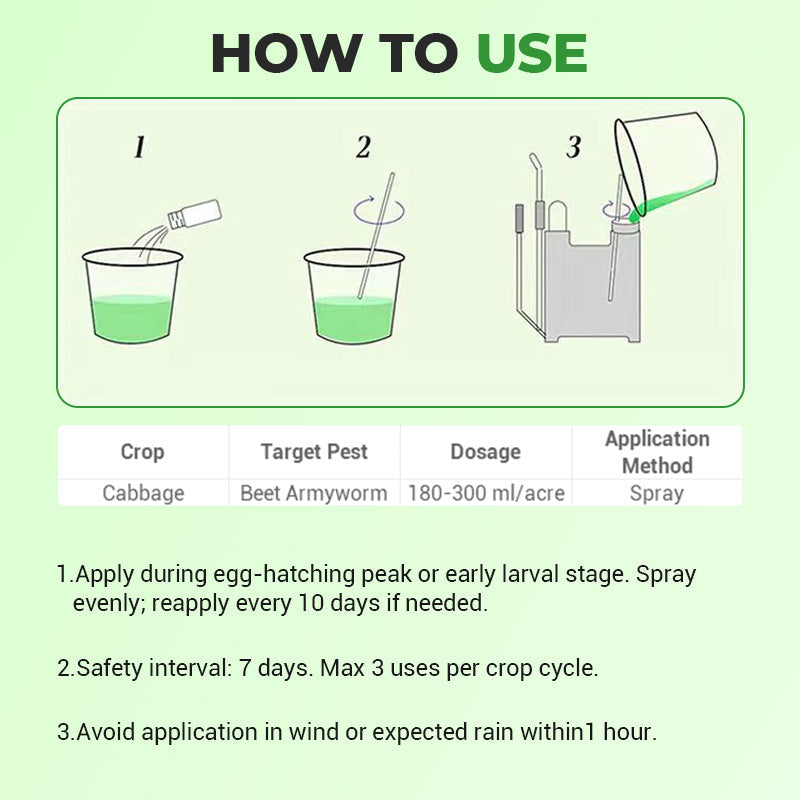 HOW TO USE

1

2

3

| Crop | Target Pest | Dosage | Application Method |
|---|---|---|---|
| Cabbage | Beet Armyworm | 180-300 ml/acre | Spray |

1.Apply during egg-hatching peak or early larval stage. Spray evenly; reapply every 10 days if needed.

2.Safety interval: 7 days. Max 3 uses per crop cycle.

3.Avoid application in wind or expected rain within1 hour.